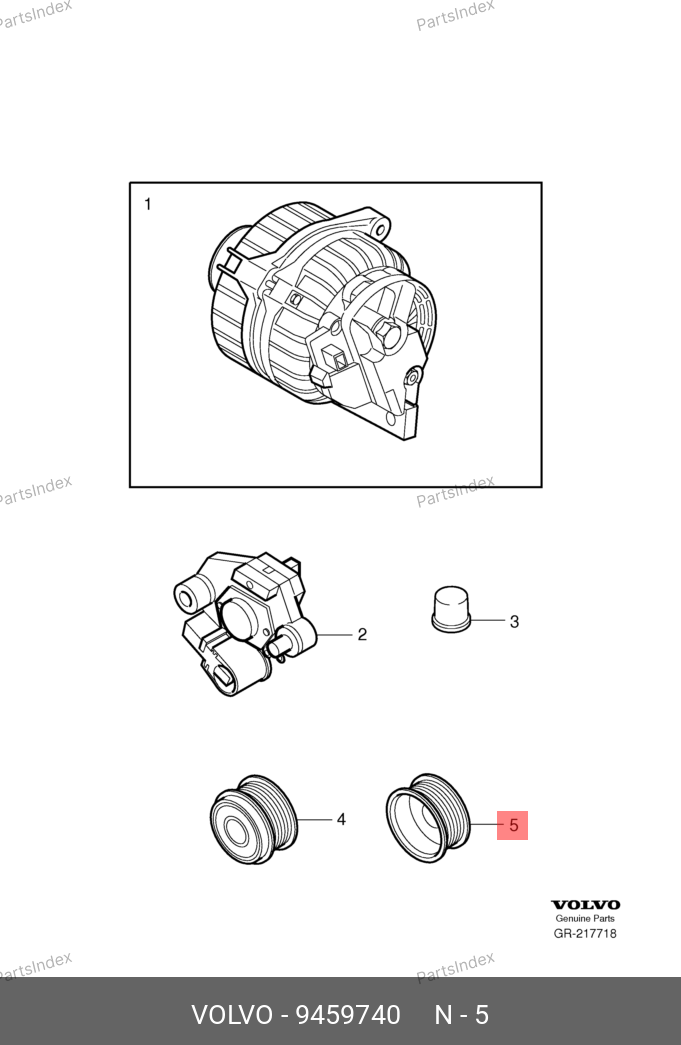 PartsIndex PartsIndex

1

PartsIndex PartsIndex

2

3

4

5

VOLVO
Genuine Parts
GR-217718

PartsIndex PartsIndex

VOLVO - 9459740 N - 5