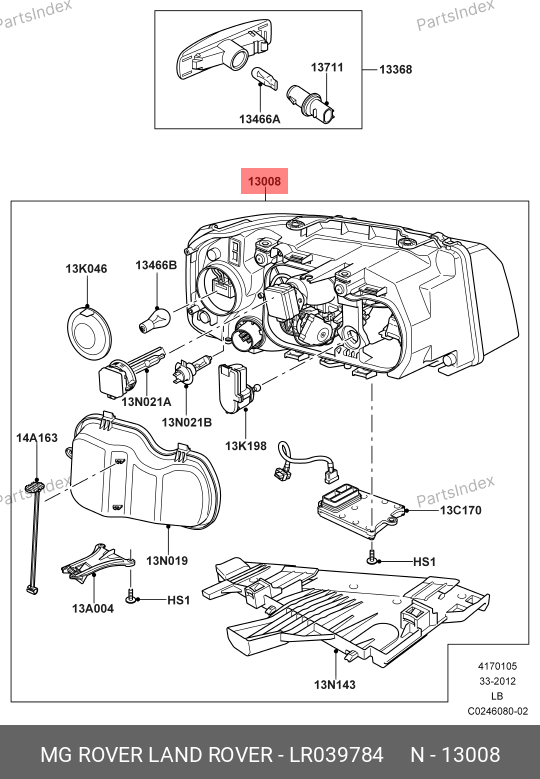 PartsIndex

PartsIndex

13711

13368

13466A

13008

13K046

13466B

13N021A

13N021B

13K198

14A163

PartsIndex

PartsIndex

13C170

HS1

13N019

13A004

HS1

13N143

4170105
33-2012
LB
C0246080-02

MG ROVER LAND ROVER - LR039784 N - 13008