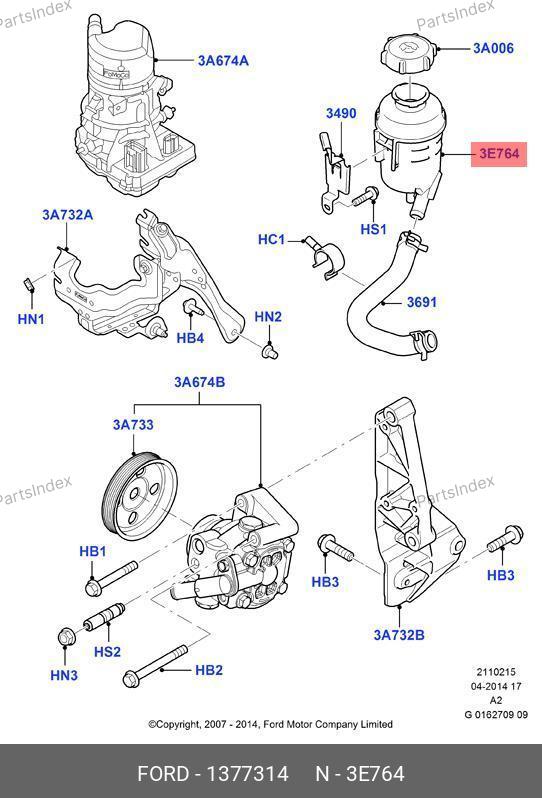 PartsIndex

PartsIndex

3A674A

3A006

3490

3E764

HS1

3A732A

HC1

3691

HN1

HB4

HN2

3A674B

3A733

PartsIndex

PartsIndex

HB1

HB3

HB3

HS2

3A732B

HN3

HB2

2110215
04-2014 17
A2
G 0162709 09

©Copyright, 2007 - 2014, Ford Motor Company Limited

FORD - 1377314 N - 3E764