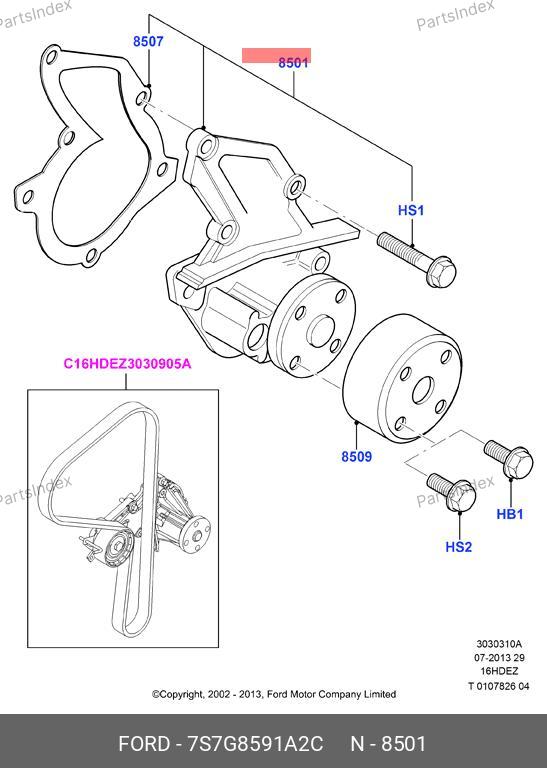 PartsIndex

PartsIndex

8507

8501

HS1

C16HDEZ3030905A

8509

PartsIndex

PartsIndex

HB1

HS2

3030310A
07-2013 29
16HDEZ
T 0107826 04

©Copyright, 2002 - 2013, Ford Motor Company Limited

FORD - 7S7G8591A2C N - 8501