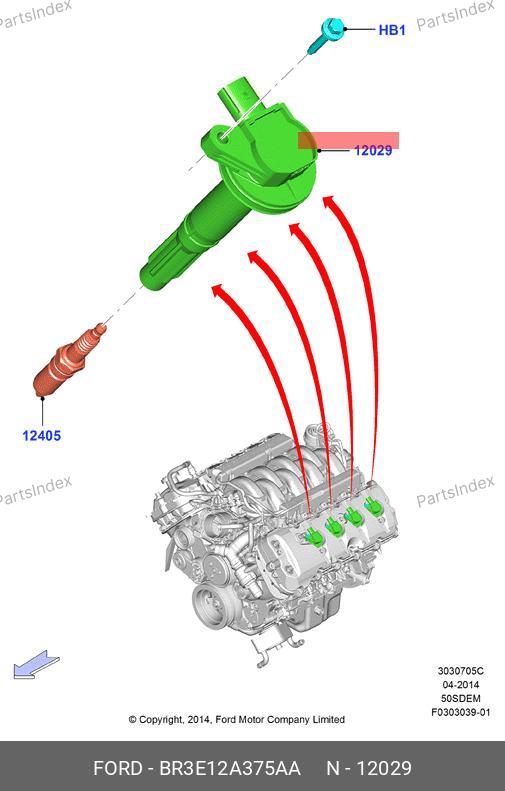 PartsIndex
PartsIndex
HB1
12029
12405
PartsIndex
PartsIndex
3030705C
04-2014
50SDEM
F0303039-01
© Copyright, 2014, Ford Motor Company Limited
FORD - BR3E12A375AA N - 12029