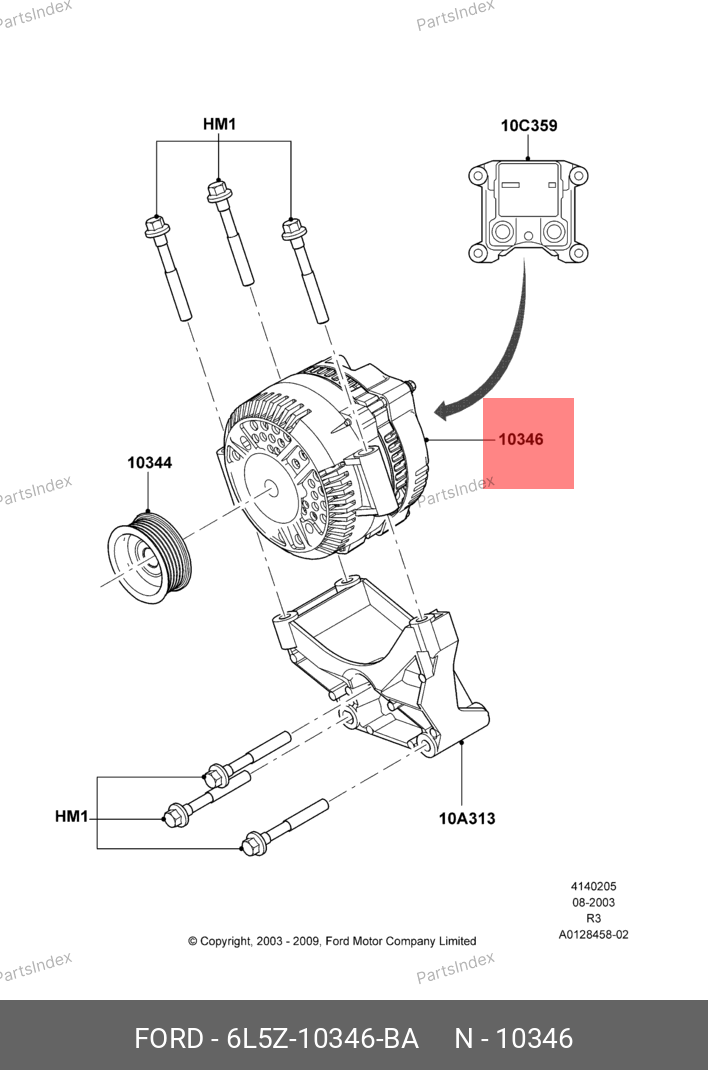 PartsIndex
PartsIndex
HM1
10C359
10346
10344
PartsIndex
PartsIndex
HM1
10A313
4140205
08-2003
R3
A0128458-02
© Copyright, 2003 - 2009, Ford Motor Company Limited
PartsIndex
PartsIndex
FORD - 6L5Z-10346-BA N - 10346