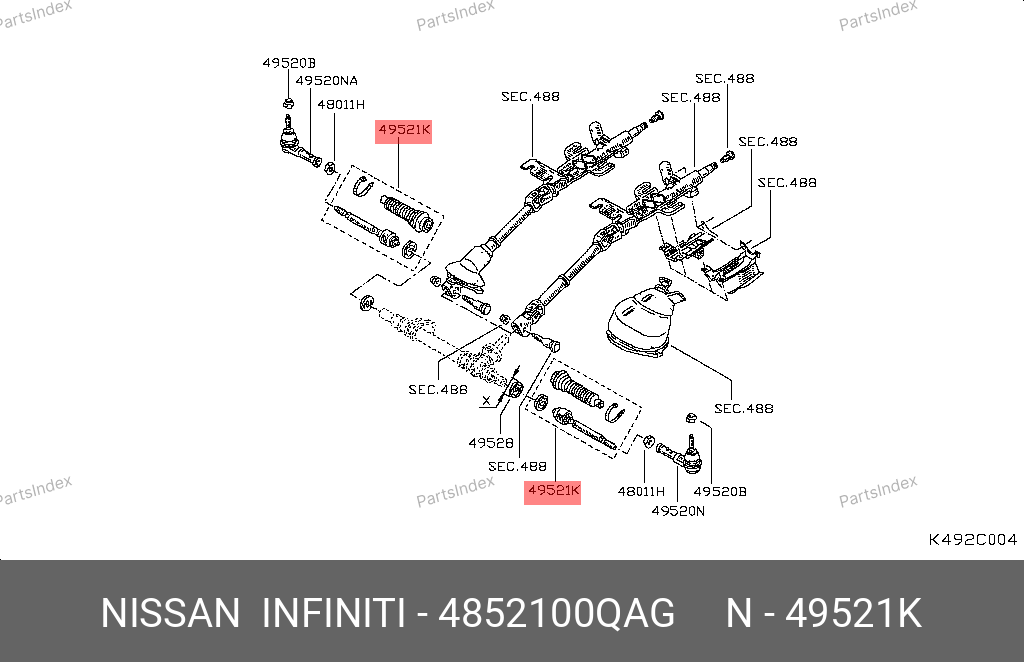 PartsIndex
PartsIndex
PartsIndex

49520B
49520NA
48011H
49521K
SEC.488
SEC.488
SEC.488
SEC.488
SEC.488
SEC.488
SEC.488
X
49528
SEC.488
49521K
48011H
49520N
49520B

PartsIndex
PartsIndex
PartsIndex

K492C004

NISSAN INFINITI - 4852100QAG N - 49521K