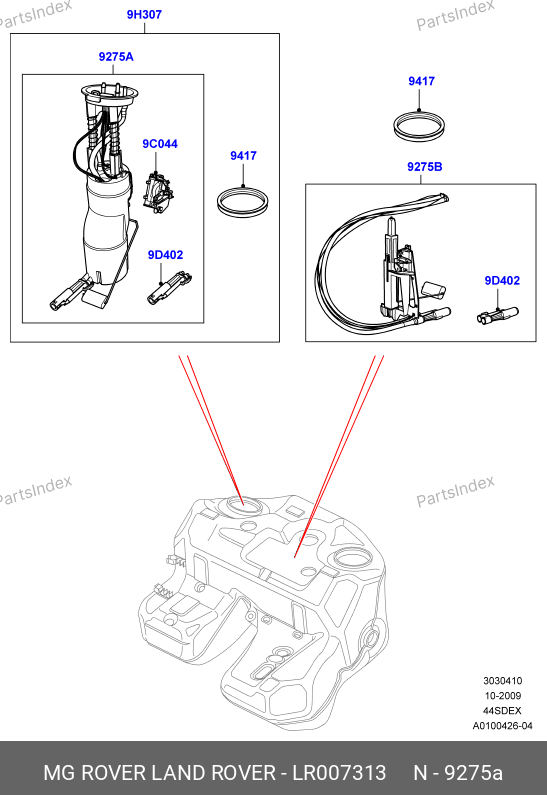 PartsIndex

PartsIndex

9H307

9275A

9C044

9417

9D402

9417

9275B

9D402

PartsIndex

PartsIndex

3030410
10-2009
44SDEX
A0100426-04

MG ROVER LAND ROVER - LR007313 N - 9275a