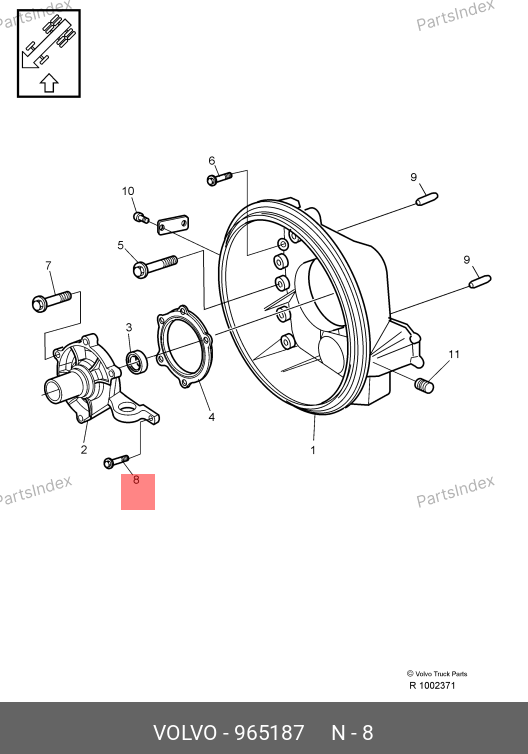 PartsIndex

PartsIndex

6

9

10

5

9

7

3

11

4

2

1

8

PartsIndex

PartsIndex

© Volvo Truck Parts
R 1002371

VOLVO - 965187 N - 8