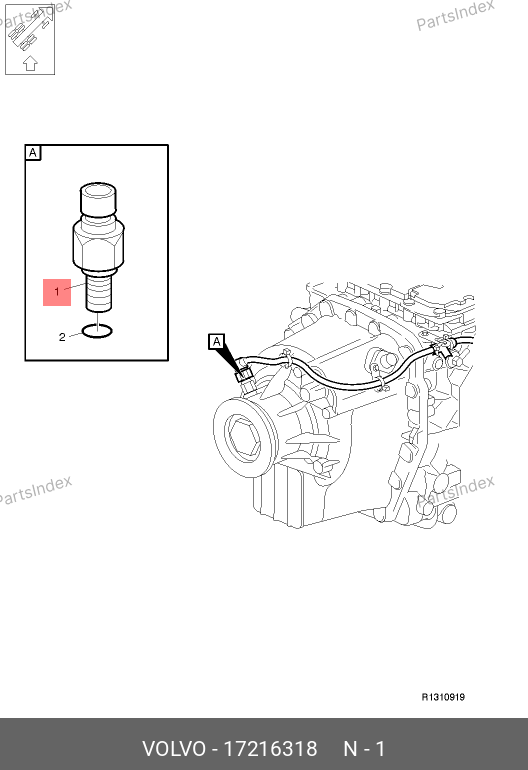 PartsIndex

PartsIndex

A

1

2

A

PartsIndex

PartsIndex

R1310919

VOLVO - 17216318 N - 1