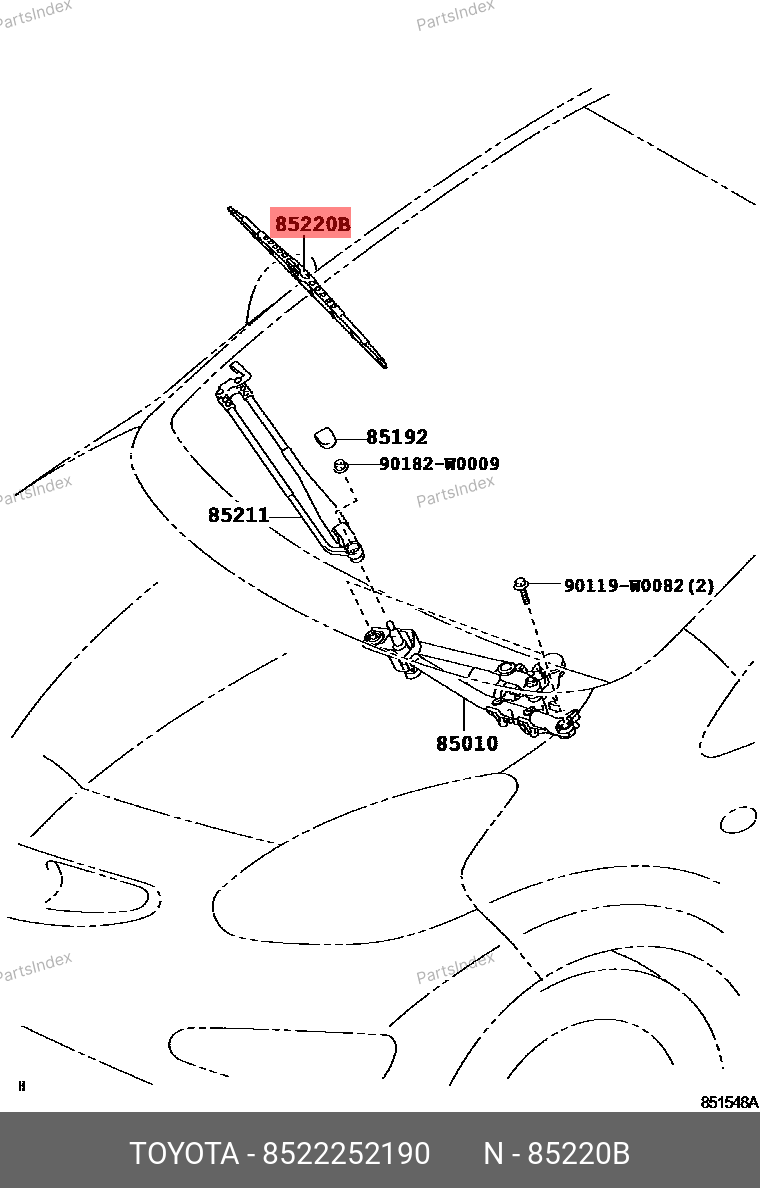 PartsIndex
PartsIndex
85220B
85192
90182-W0009
PartsIndex
PartsIndex
85211
90119-W0082(2)
85010
PartsIndex
PartsIndex
H
851548A
TOYOTA - 8522252190 N - 85220B