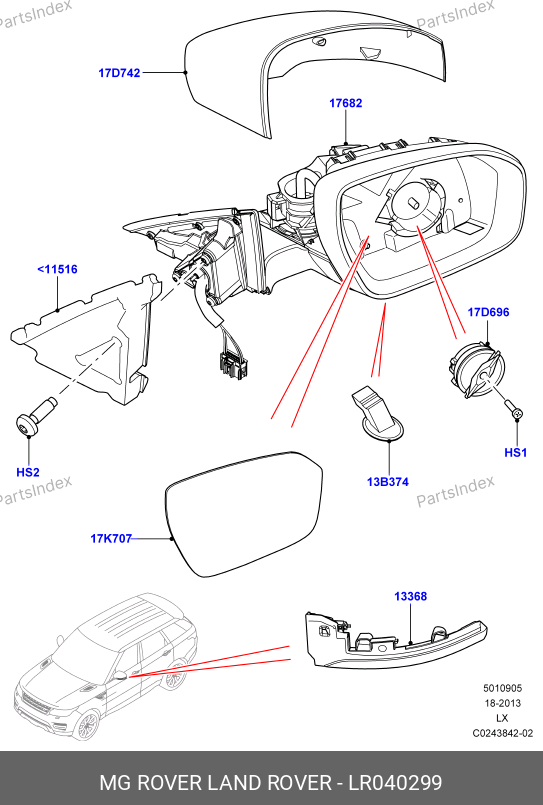 PartsIndex
PartsIndex
17D742
17682
<11516
17D696
HS2
HS1
13B374
PartsIndex
PartsIndex
17K707
13368
5010905
18-2013
LX
C0243842-02
MG ROVER LAND ROVER - LR040299