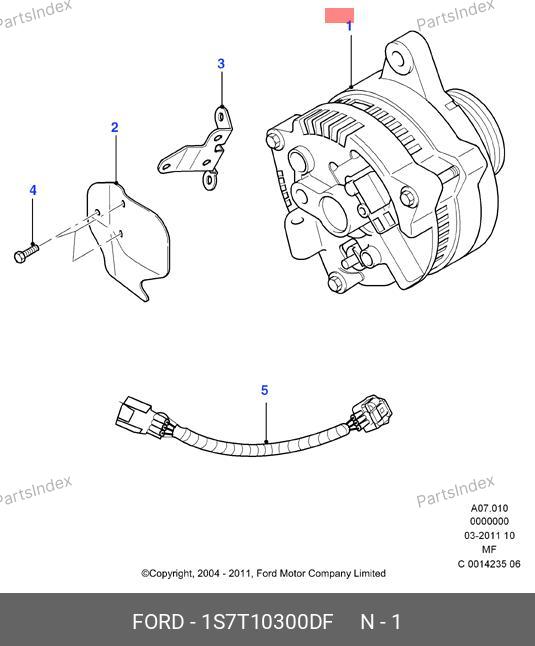 PartsIndex

PartsIndex

1

3

2

4

5

PartsIndex

PartsIndex

A07.010
0000000
03-2011 10
MF
C 0014235 06

©Copyright, 2004 - 2011, Ford Motor Company Limited

FORD - 1S7T10300DF N - 1