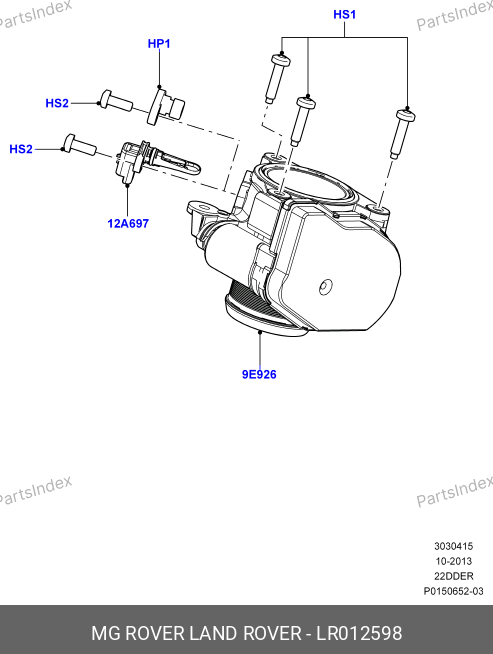 PartsIndex
PartsIndex
HS1
HP1
HS2
HS2
12A697
9E926
PartsIndex
PartsIndex
3030415
10-2013
22DDER
P0150652-03
MG ROVER LAND ROVER - LR012598