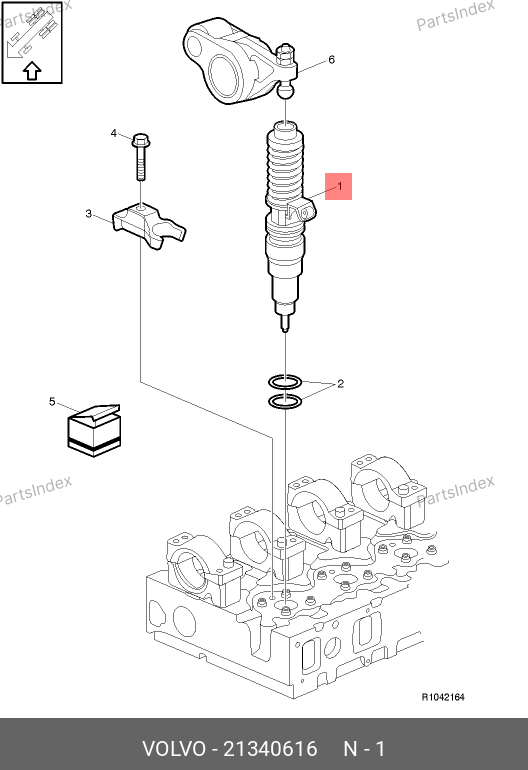 PartsIndex

PartsIndex

6

4

1

3

2

5

PartsIndex

PartsIndex

R1042164

VOLVO - 21340616 N - 1