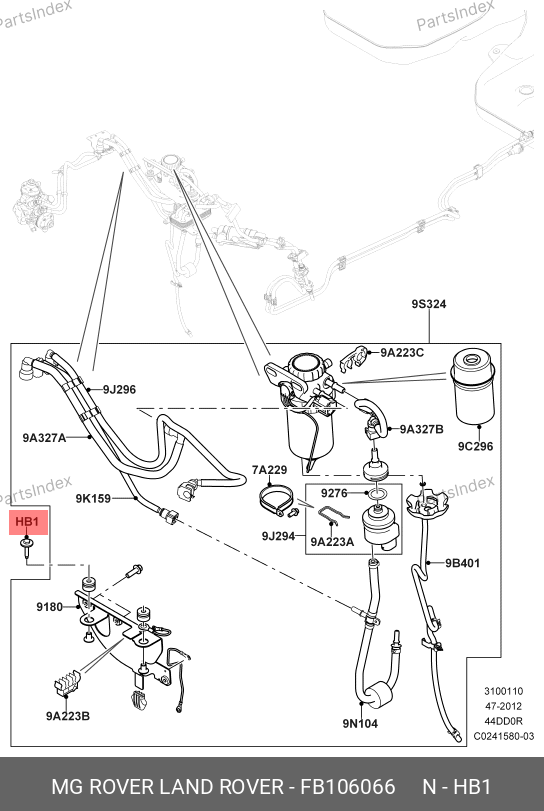 PartsIndex
PartsIndex
9S324
9A223C
9J296
9A327A
9A327B
9C296
7A229
9276
9K159
PartsIndex
PartsIndex
HB1
9J294
9A223A
9B401
9180
9A223B
9N104
3100110
47-2012
44DD0R
C0241580-03
MG ROVER LAND ROVER - FB106066 N - HB1