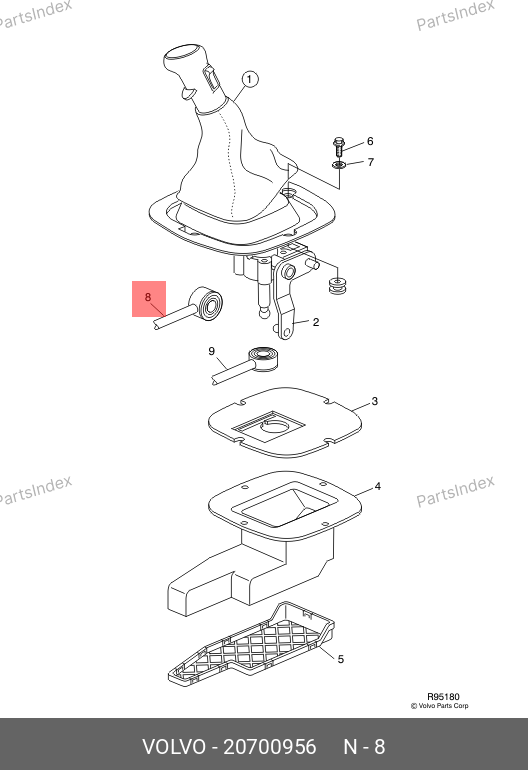 PartsIndex
PartsIndex
1
6
7
8
2
9
3
PartsIndex
PartsIndex
4
5
R95180
© Volvo Parts Corp
VOLVO - 20700956 N - 8