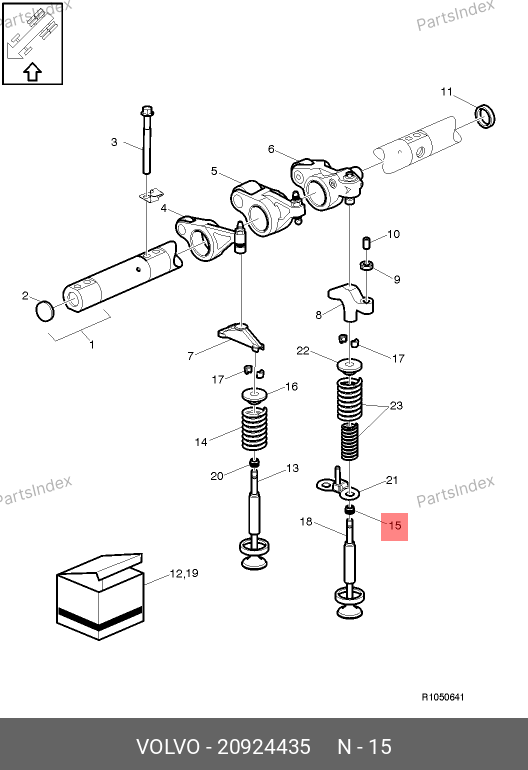 PartsIndex

PartsIndex

11

3

6

5

4

10

9

2

8

1

7

22

17

17

16

23

14

20

13

21

PartsIndex

PartsIndex

18

15

12,19

R1050641

VOLVO - 20924435 N - 15