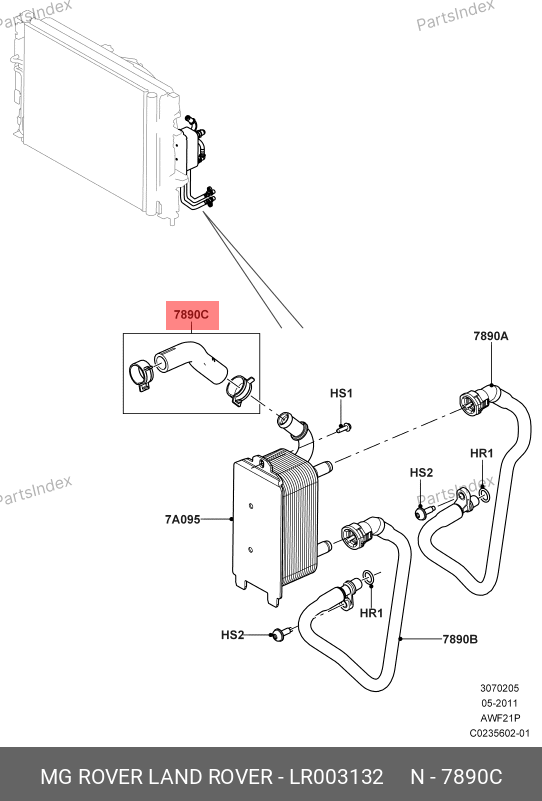 PartsIndex

PartsIndex

7890C

7890A

HS1

HR1

HS2

PartsIndex

PartsIndex

7A095

HR1

HS2

7890B

3070205
05-2011
AWF21P
C0235602-01

MG ROVER LAND ROVER - LR003132 N - 7890C