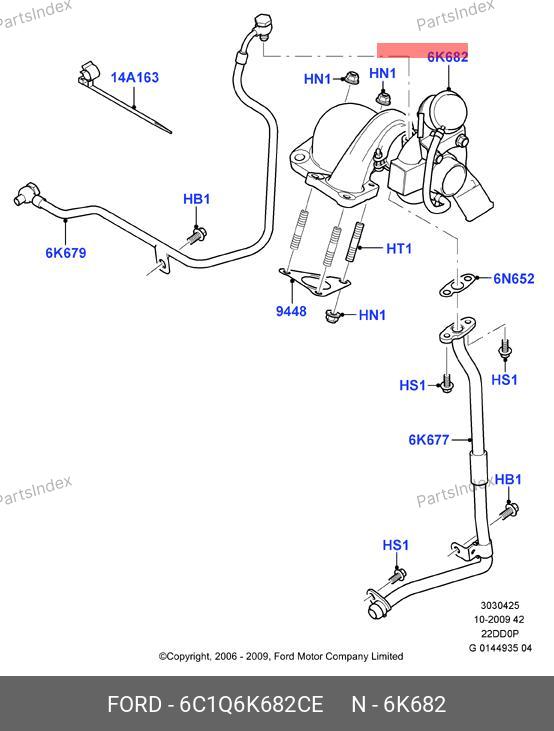 PartsIndex

PartsIndex

14A163

HN1

HN1

6K682

HB1

6K679

HT1

6N652

9448

HN1

HS1

HS1

6K677

PartsIndex

PartsIndex

HB1

HS1

3030425
10-2009 42
22DD0P
G 0144935 04

©Copyright, 2006 - 2009, Ford Motor Company Limited

FORD - 6C1Q6K682CE N - 6K682