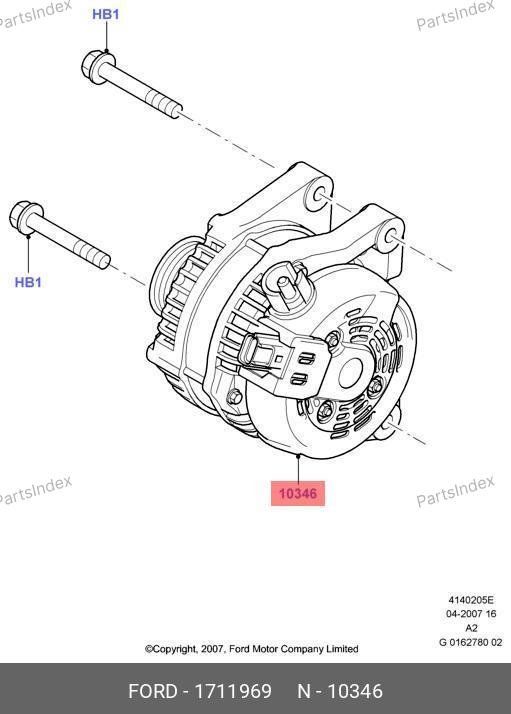 PartsIndex
PartsIndex

HB1

HB1

10346

PartsIndex
PartsIndex

4140205E
04-2007 16
A2
G 0162780 02

©Copyright, 2007, Ford Motor Company Limited

FORD - 1711969 N - 10346