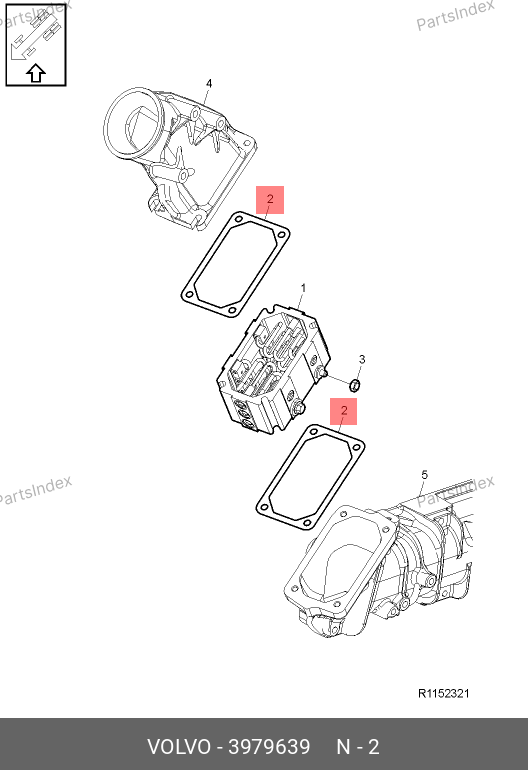 PartsIndex

PartsIndex

4

2

1

3

2

PartsIndex

5

PartsIndex

R1152321

VOLVO - 3979639 N - 2