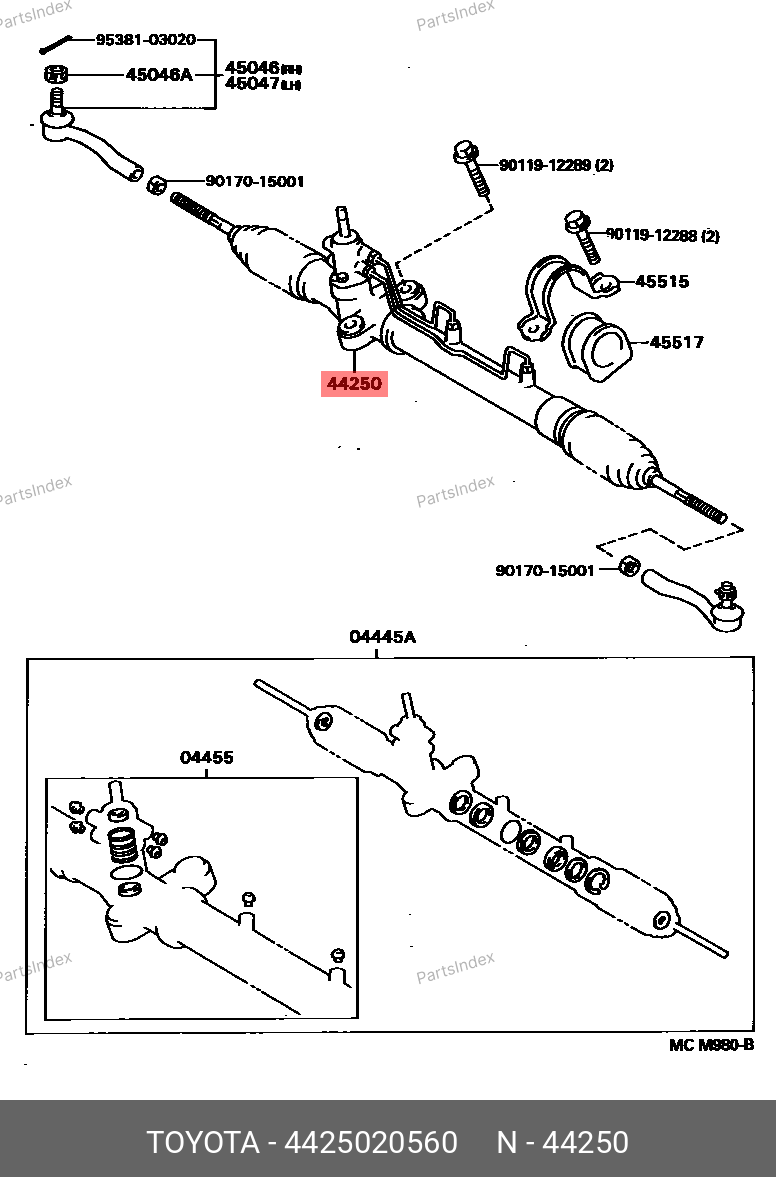 PartsIndex

95381-03020
45046A
45046(RH)
45047(LH)
90170-15001
90119-12289 (2)
90119-12288 (2)
45515
45517
44250

PartsIndex
PartsIndex

90170-15001

04445A
04455

PartsIndex
PartsIndex

MC M980-B

TOYOTA - 4425020560 N - 44250