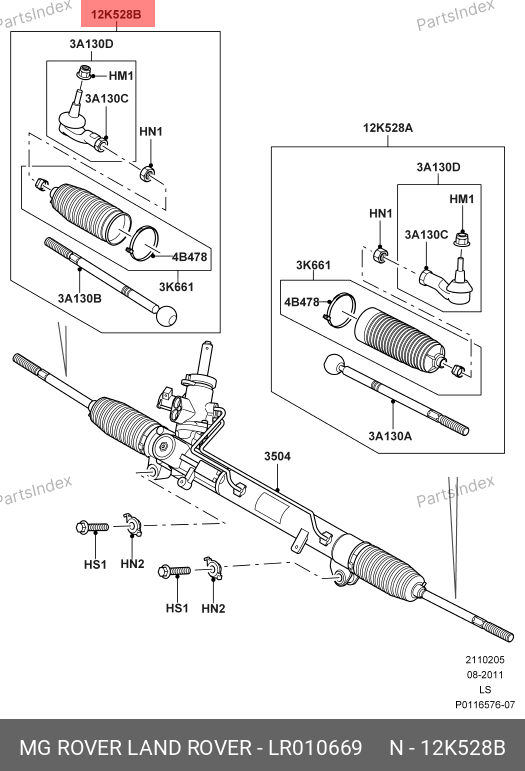 PartsIndex
PartsIndex
12K528B
3A130D
HM1
3A130C
HN1
4B478
3K661
3A130B
12K528A
3A130D
HM1
HN1
3A130C
3K661
4B478
3A130A
3504
PartsIndex
PartsIndex
HS1
HN2
HS1
HN2
2110205
08-2011
LS
P0116576-07
MG ROVER LAND ROVER - LR010669 N - 12K528B