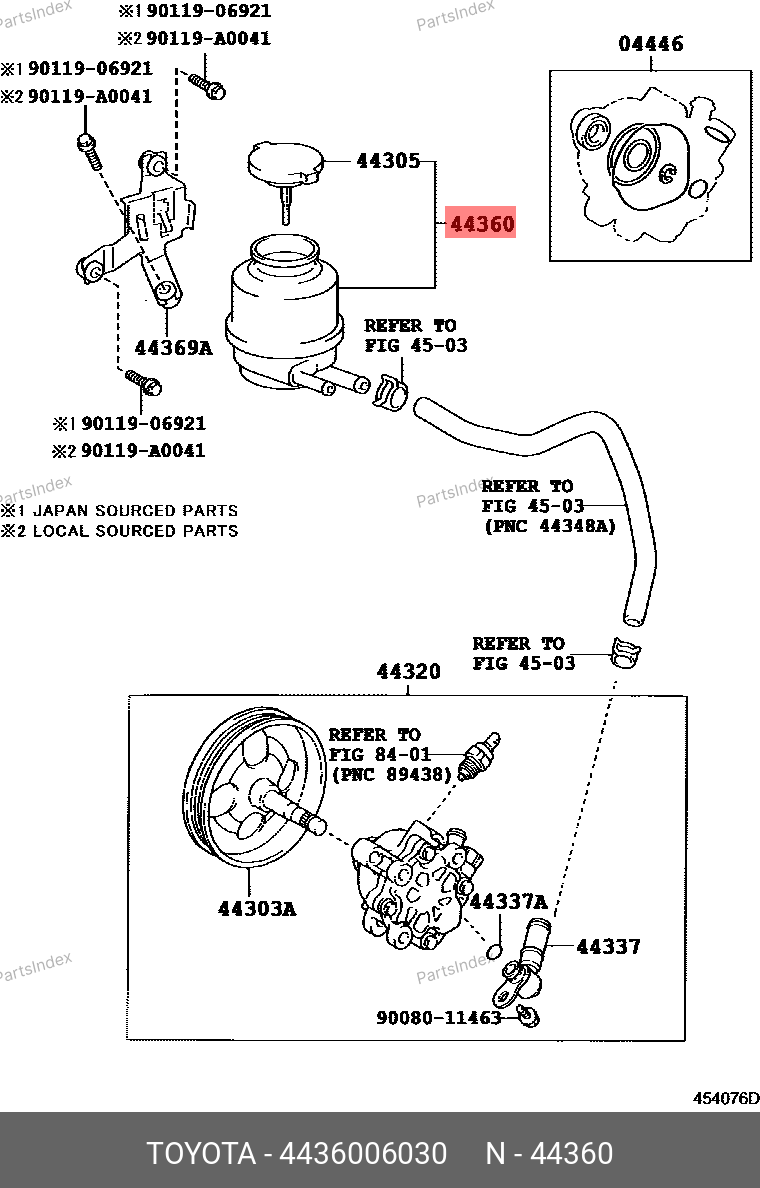 ※1 90119-06921
※2 90119-A0041

PartsIndex

04446

※1 90119-06921
※2 90119-A0041

44305

44360

44369A

REFER TO
FIG 45-03

※1 90119-06921
※2 90119-A0041

PartsIndex

PartsIndex

※1 JAPAN SOURCED PARTS
※2 LOCAL SOURCED PARTS

REFER TO
FIG 45-03
(PNC 44348A)

REFER TO
FIG 45-03

44320

REFER TO
FIG 84-01
(PNC 89438)

44303A

44337A

44337

PartsIndex

PartsIndex

90080-11463

454076D

TOYOTA - 4436006030 N - 44360