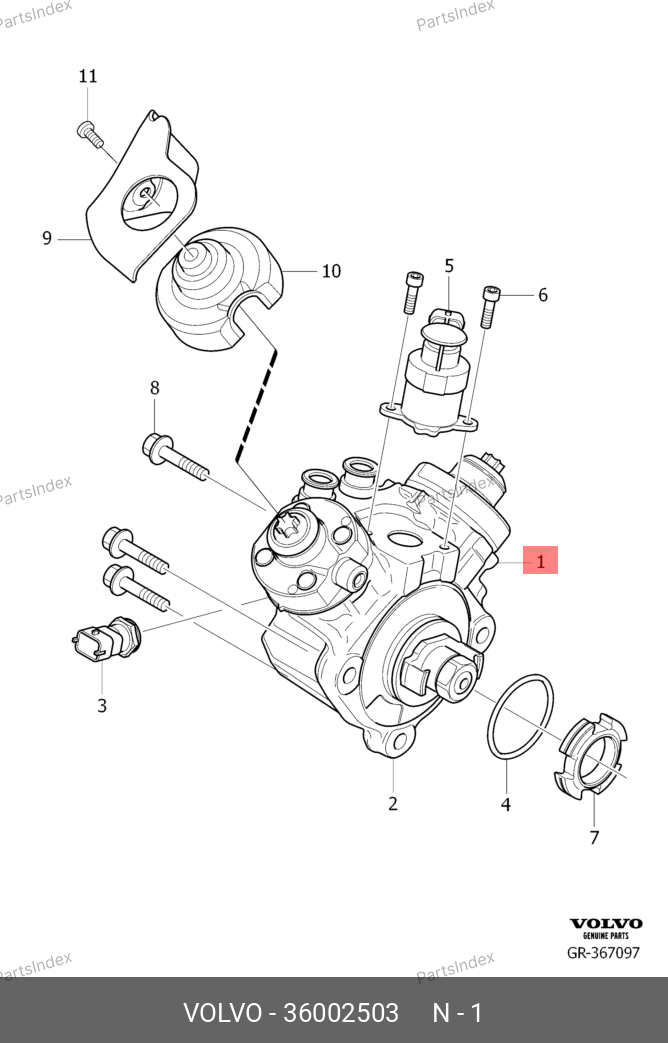 PartsIndex
PartsIndex
11
9
10
5
6
8
PartsIndex
PartsIndex
1
3
2
4
7
VOLVO
GENUINE PARTS
GR-367097
PartsIndex
PartsIndex
VOLVO - 36002503 N - 1