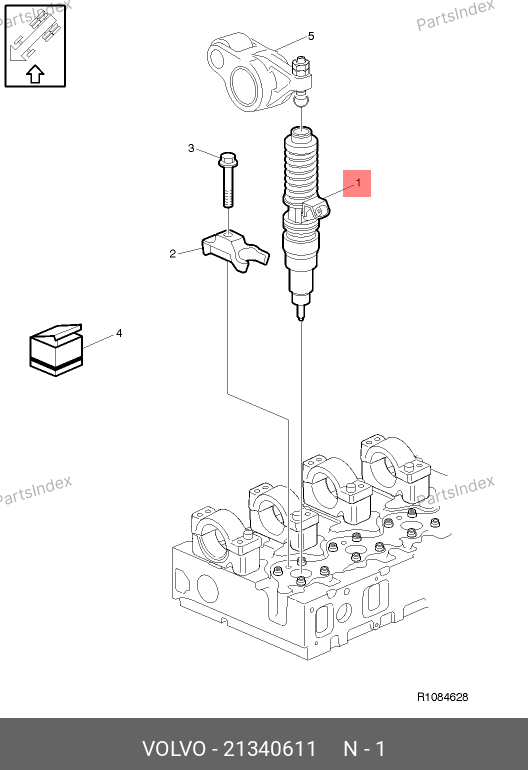 PartsIndex
PartsIndex
5
3
1
2
4
PartsIndex
PartsIndex
R1084628
VOLVO - 21340611 N - 1