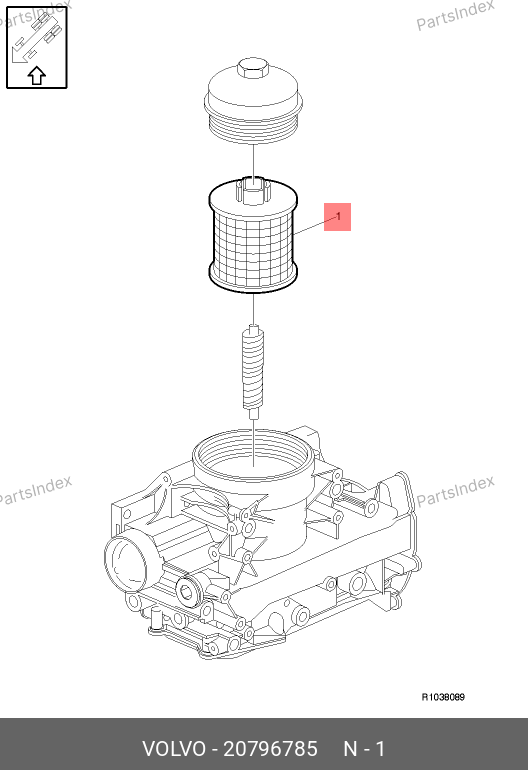 PartsIndex

PartsIndex

1

PartsIndex

PartsIndex

R1038089

VOLVO - 20796785 N - 1