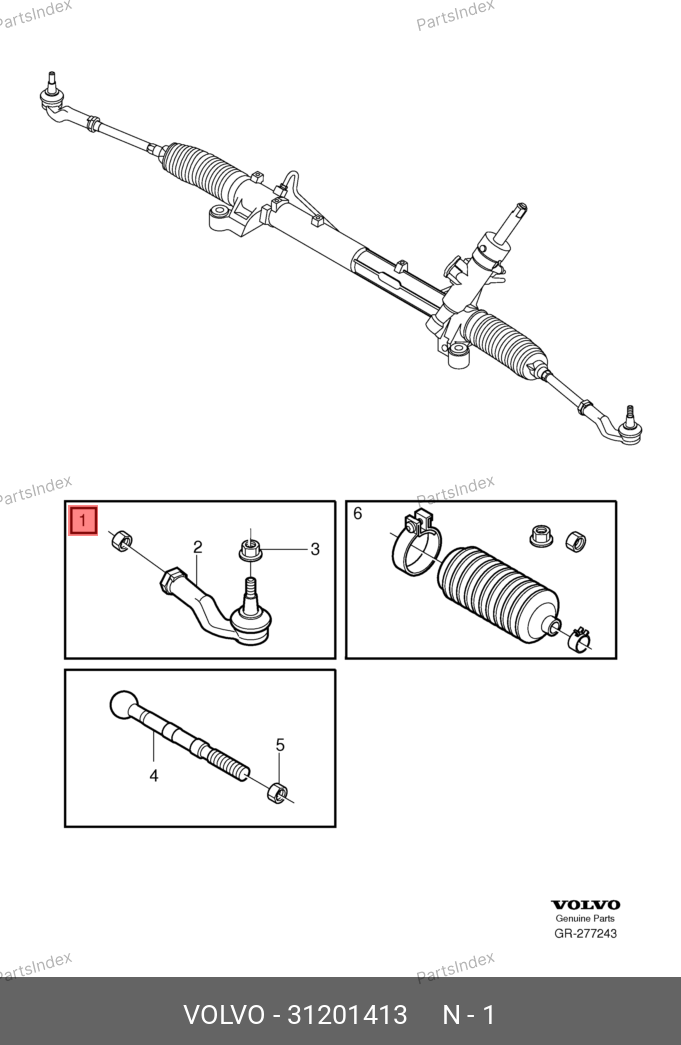 PartsIndex
PartsIndex

PartsIndex
PartsIndex

1
2
3

6

4
5

VOLVO
Genuine Parts
GR-277243

PartsIndex
PartsIndex

VOLVO - 31201413 N - 1