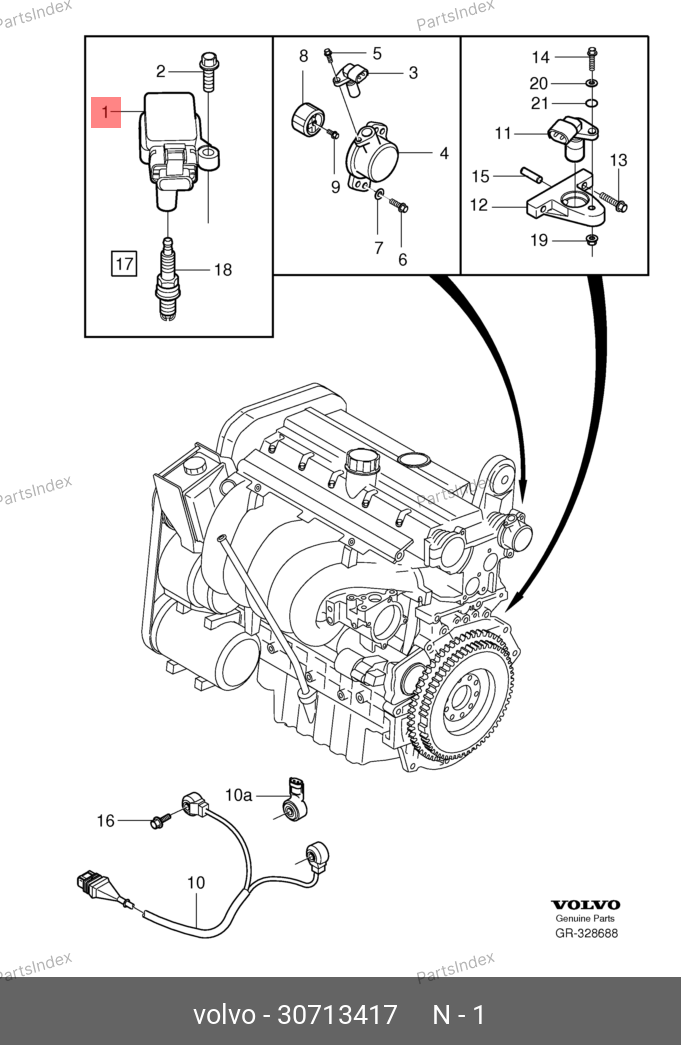 PartsIndex
PartsIndex
2
1
17
18
8
5
3
4
9
7
6
14
20
21
11
13
15
12
19
PartsIndex
PartsIndex
10a
16
10
VOLVO
Genuine Parts
GR-328688
PartsIndex
PartsIndex
volvo - 30713417 N - 1