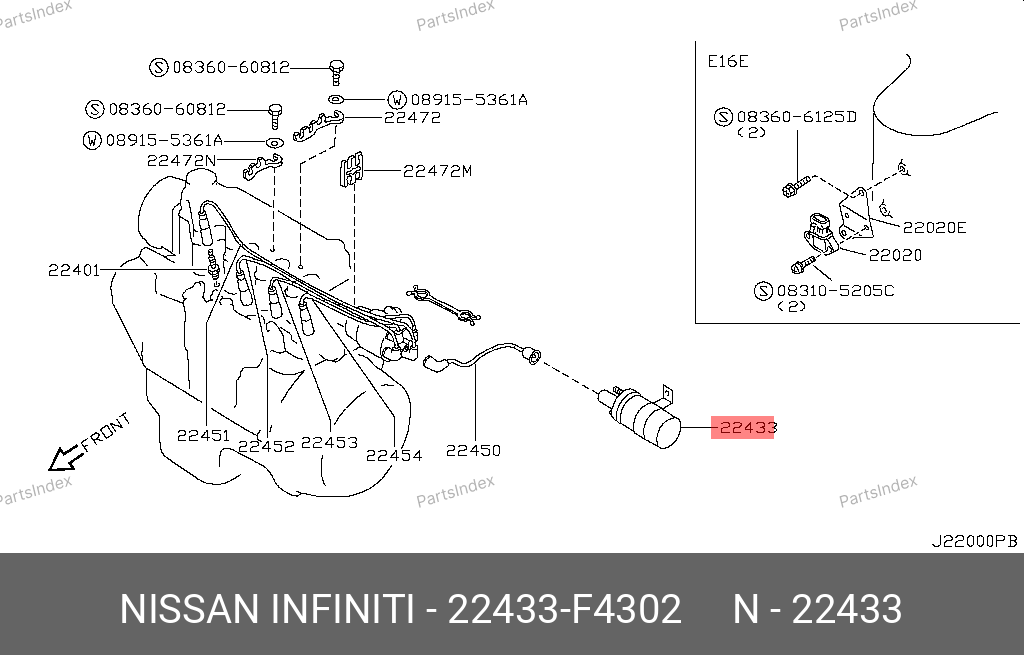 PartsIndex
PartsIndex
PartsIndex
PartsIndex

Ⓢ08360-60812
Ⓢ08360-60812
Ⓦ08915-5361A
Ⓦ08915-5361A
22472
22472N
22472M
22401
22451
22452
22453
22454
22450
22433
FRONT

E16E
Ⓢ08360-6125D
(2)
22020E
22020
Ⓢ08310-5205C
(2)

J22000PB

NISSAN INFINITI - 22433-F4302 N - 22433