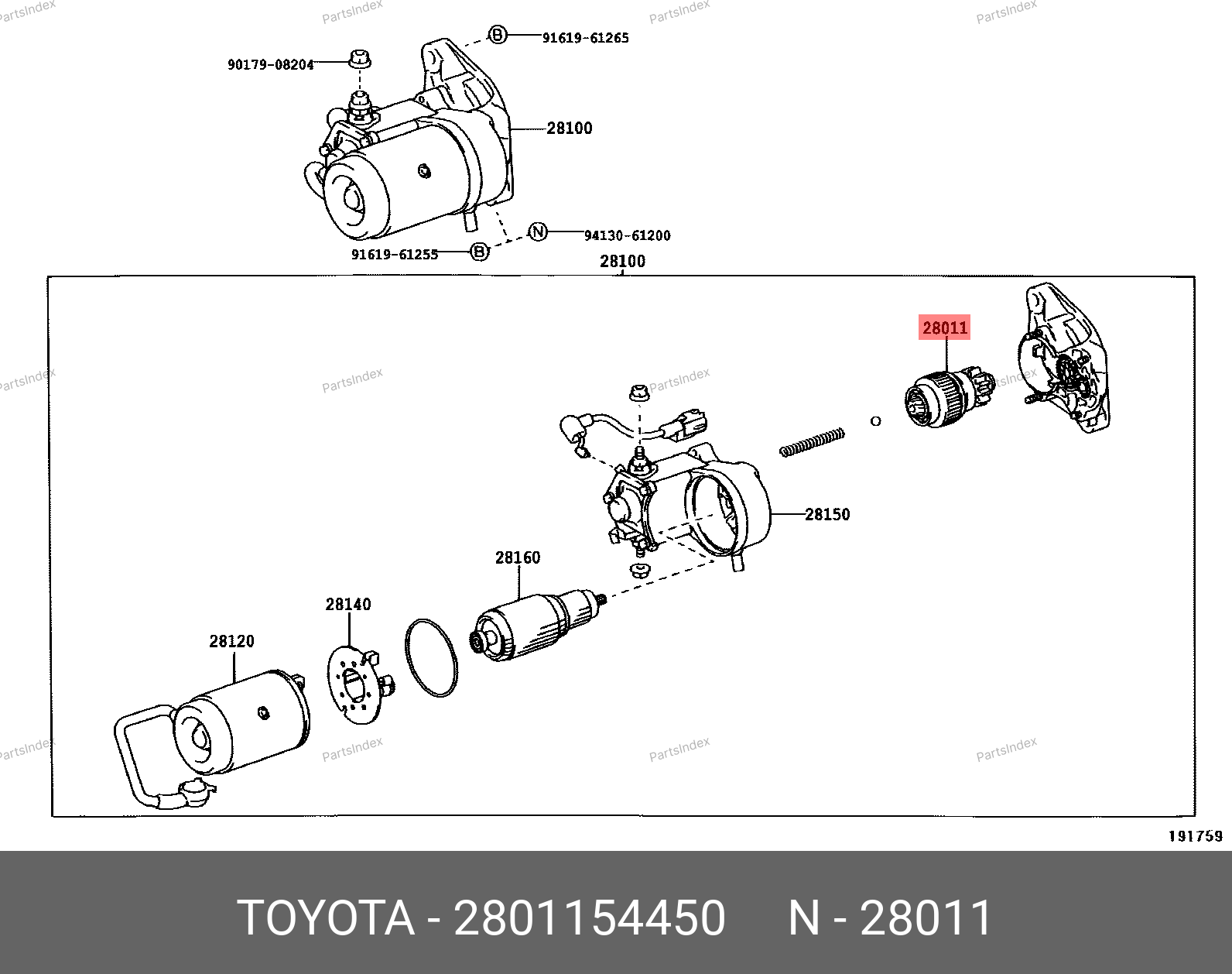 PartsIndex PartsIndex PartsIndex PartsIndex

B 91619-61265

90179-08204

28100

N 94130-61200

91619-61255 B

28100

28011

PartsIndex PartsIndex PartsIndex PartsIndex

28150

28160

28140

28120

PartsIndex PartsIndex PartsIndex PartsIndex

191759

TOYOTA - 2801154450 N - 28011