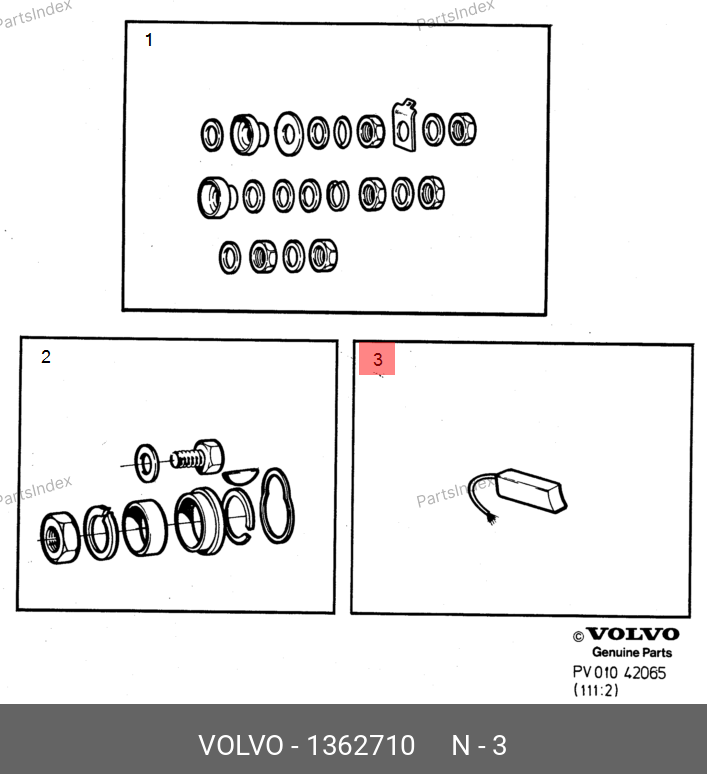 PartsIndex
PartsIndex
1
2
3
PartsIndex
PartsIndex
© VOLVO
Genuine Parts
PV 010 42065
(111:2)
VOLVO - 1362710 N - 3