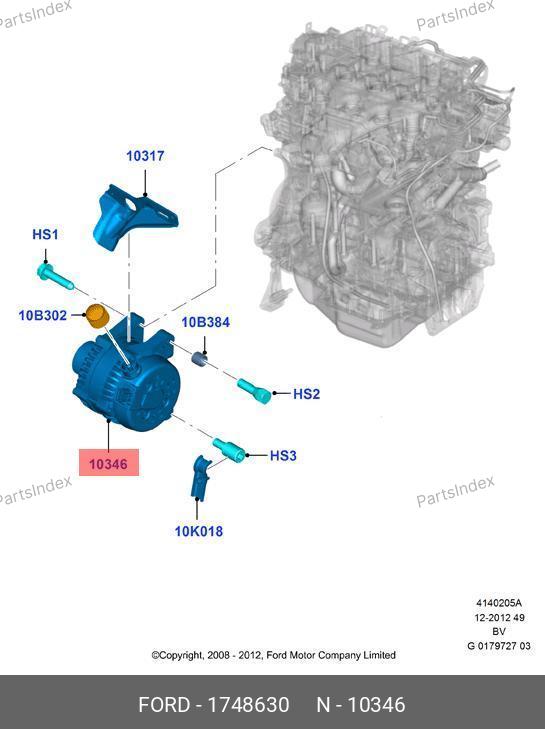 PartsIndex

PartsIndex

10317

HS1

10B302

10B384

HS2

10346

HS3

PartsIndex

PartsIndex

10K018

4140205A
12-2012 49
BV
G 0179727 03

©Copyright, 2008 - 2012, Ford Motor Company Limited

FORD - 1748630 N - 10346