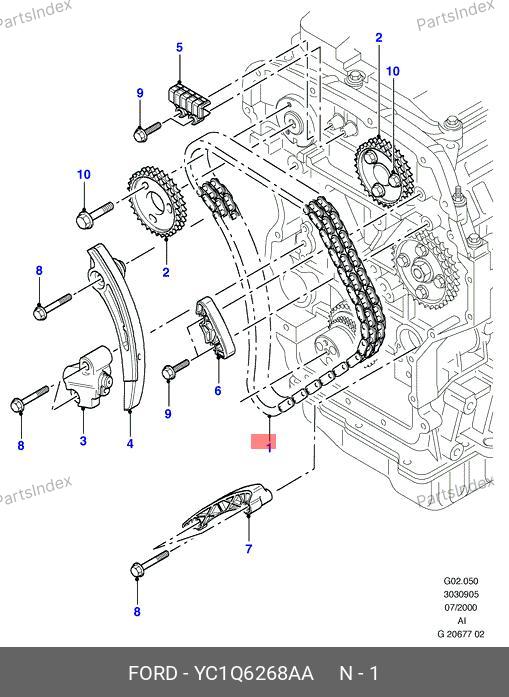 PartsIndex
PartsIndex
5
2
10
9
10
2
8
6
9
8
3
4
1
PartsIndex
PartsIndex
7
8
G02.050
3030905
07/2000
AI
G 20677 02
FORD - YC1Q6268AA N - 1