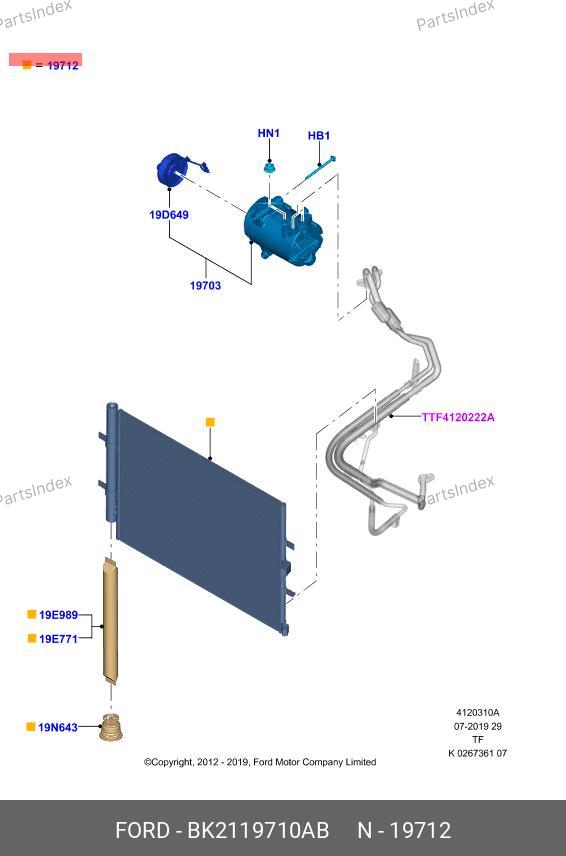 PartsIndex
PartsIndex

= 19712

HN1
HB1
19D649
19703
TTF4120222A
PartsIndex
PartsIndex
19E989
19E771
19N643

4120310A
07-2019 29
TF
K 0267361 07

©Copyright, 2012 - 2019, Ford Motor Company Limited

FORD - BK2119710AB N - 19712