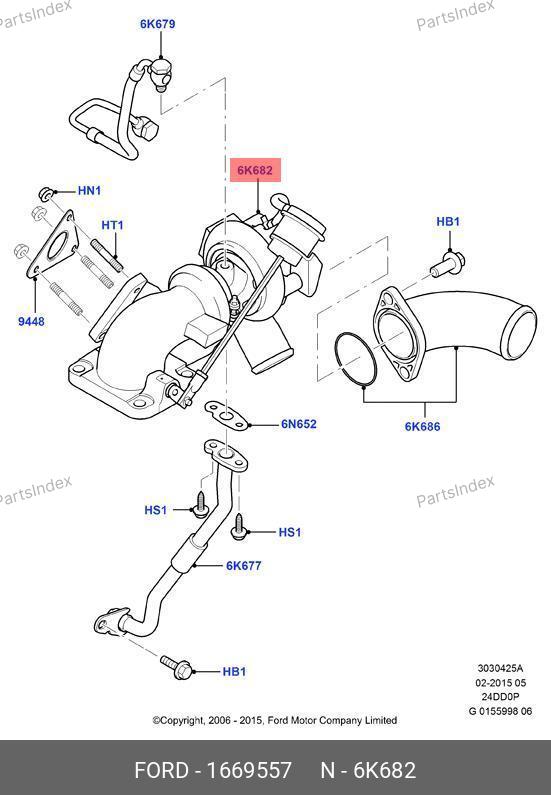 PartsIndex

PartsIndex

6K679

6K682

HN1

HT1

HB1

9448

6N652

6K686

PartsIndex

PartsIndex

HS1

HS1

6K677

HB1

3030425A
02-2015 05
24DD0P
G 0155998 06

©Copyright, 2006 - 2015, Ford Motor Company Limited

FORD - 1669557 N - 6K682