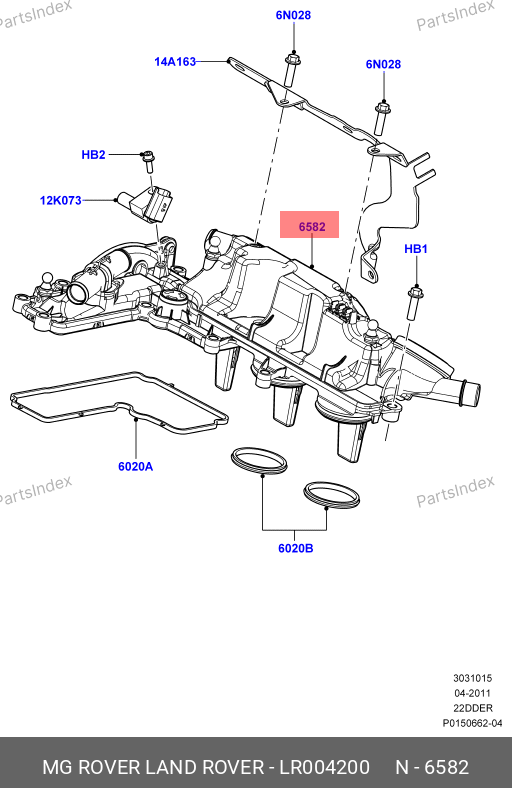 PartsIndex
PartsIndex
6N028
14A163
6N028
HB2
12K073
6582
HB1
6020A
PartsIndex
PartsIndex
6020B
3031015
04-2011
22DDER
P0150662-04
MG ROVER LAND ROVER - LR004200 N - 6582