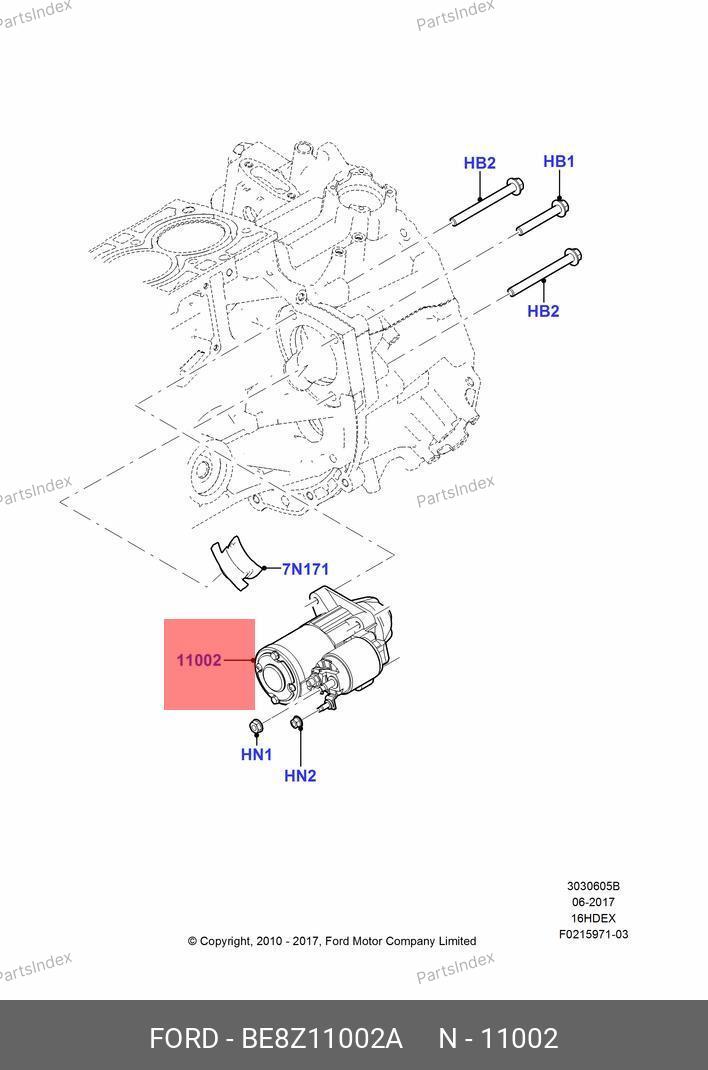 PartsIndex
PartsIndex

HB2
HB1
HB2

PartsIndex
PartsIndex

7N171
11002
HN1
HN2

3030605B
06-2017
16HDEX
F0215971-03

© Copyright, 2010 - 2017, Ford Motor Company Limited

PartsIndex
PartsIndex

FORD - BE8Z11002A N - 11002