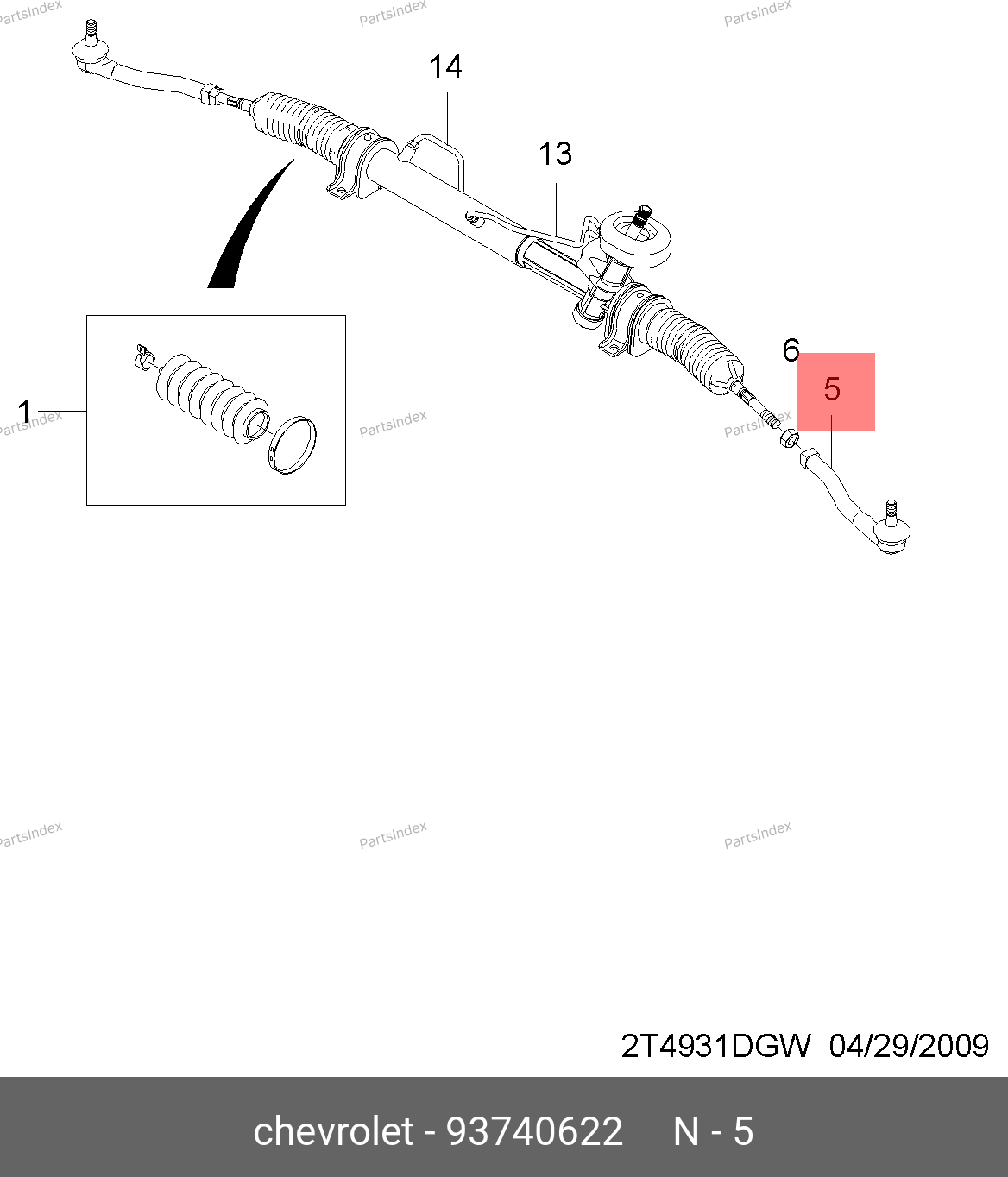 PartsIndex PartsIndex PartsIndex

14

13

6

5

1

PartsIndex PartsIndex PartsIndex

PartsIndex PartsIndex PartsIndex

2T4931DGW 04/29/2009

chevrolet - 93740622 N - 5