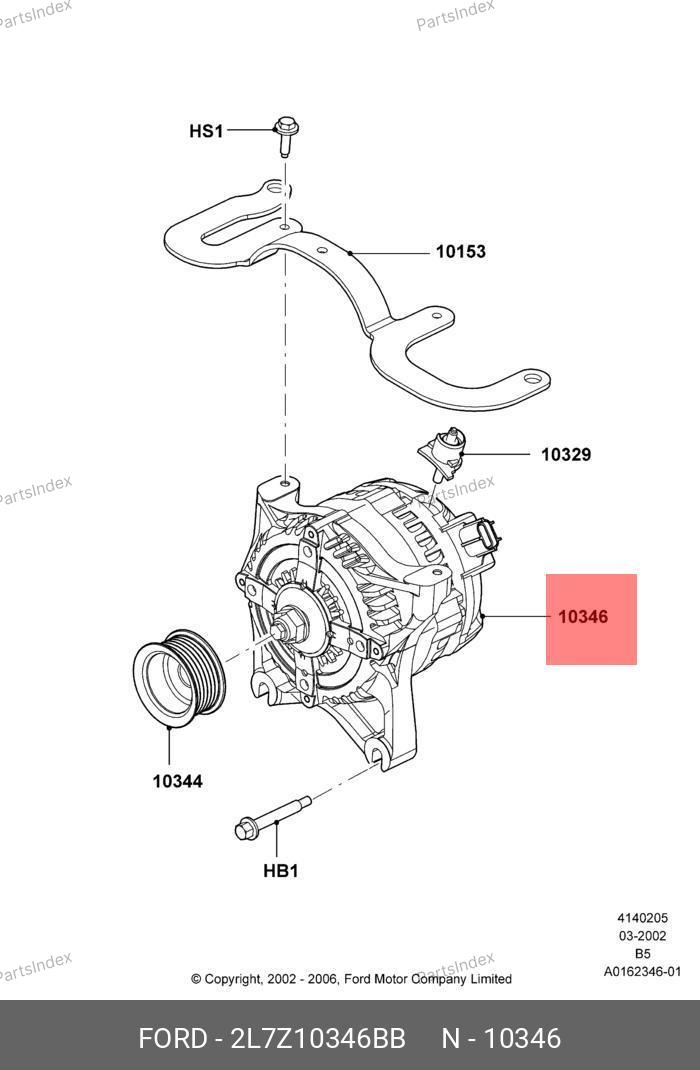 PartsIndex

PartsIndex

HS1

10153

10329

PartsIndex

PartsIndex

10346

10344

HB1

4140205
03-2002
B5
A0162346-01

PartsIndex

PartsIndex

© Copyright, 2002 - 2006, Ford Motor Company Limited

FORD - 2L7Z10346BB N - 10346