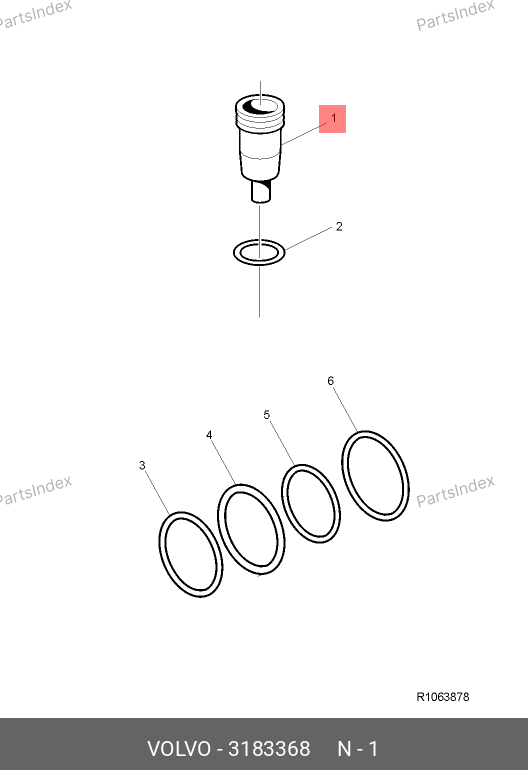 PartsIndex
PartsIndex

1

2

6

5

4

3

PartsIndex
PartsIndex

R1063878

VOLVO - 3183368 N - 1