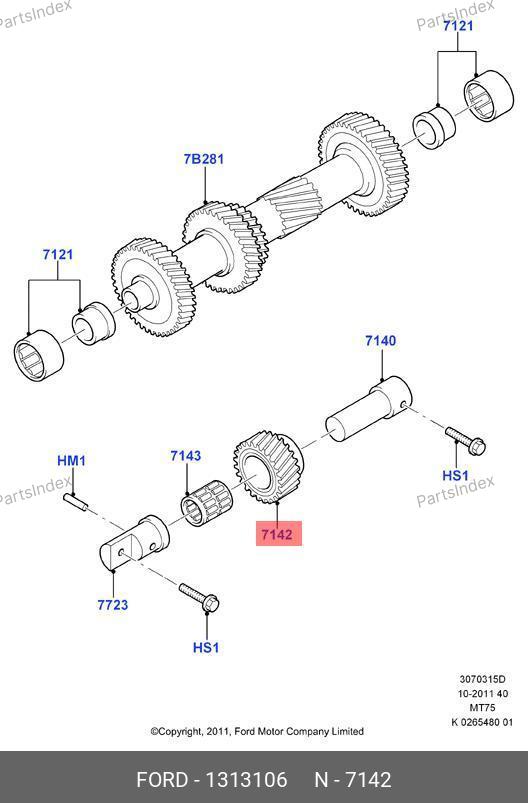 PartsIndex

PartsIndex

7121

7B281

7121

7140

HM1

7143

HS1

PartsIndex

PartsIndex

7142

7723

HS1

3070315D
10-2011 40
MT75
K 0265480 01

©Copyright, 2011, Ford Motor Company Limited

FORD - 1313106 N - 7142