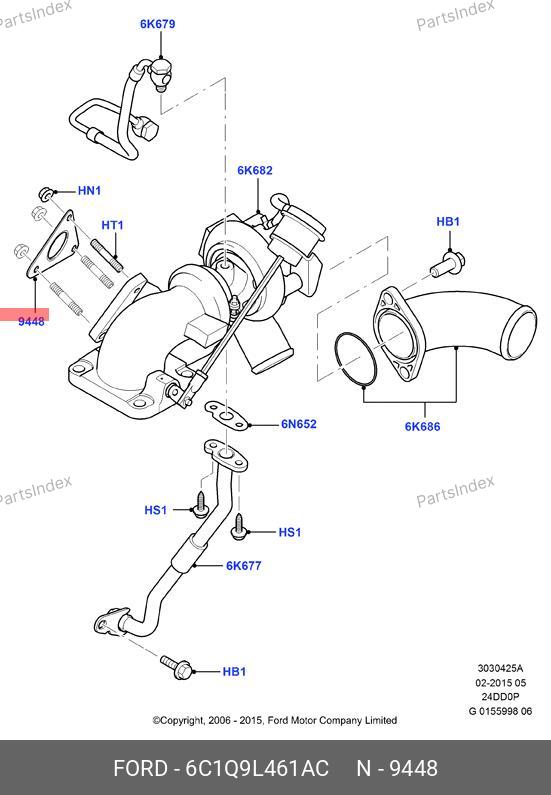 PartsIndex
PartsIndex
6K679
6K682
HN1
HT1
HB1
9448
6N652
6K686
PartsIndex
PartsIndex
HS1
HS1
6K677
HB1
3030425A
02-2015 05
24DD0P
G 0155998 06
©Copyright, 2006 - 2015, Ford Motor Company Limited
FORD - 6C1Q9L461AC N - 9448