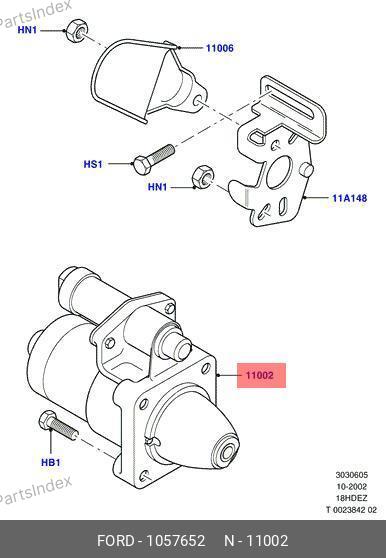 PartsIndex

HN1

11006

HS1

HN1

11A148

11002

HB1

PartsIndex

3030605
10-2002
18HDEZ
T 0023842 02

FORD - 1057652 N - 11002