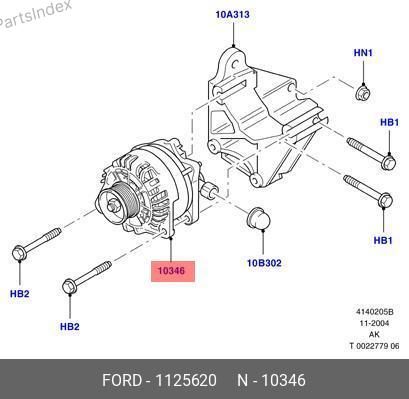 PartsIndex

10A313

HN1

HB1

HB1

10B302

10346

HB2

HB2

4140205B
11-2004
AK
T 0022779 06

FORD - 1125620 N - 10346