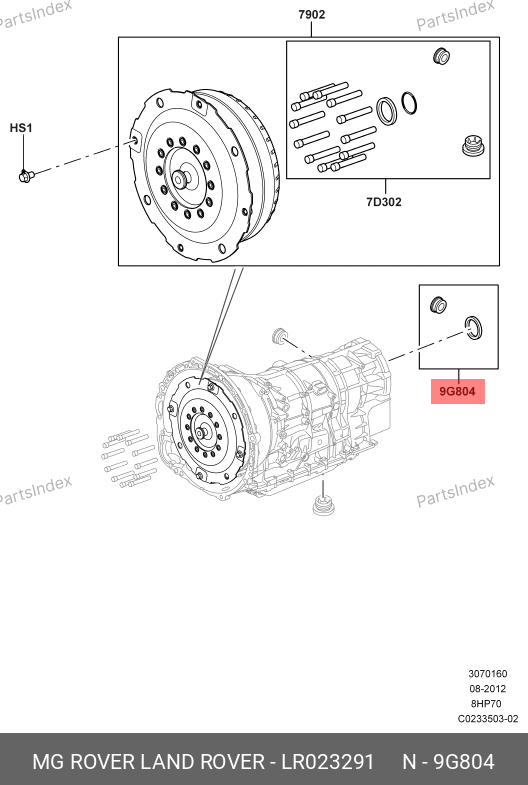 PartsIndex
PartsIndex
7902
HS1
7D302
9G804
PartsIndex
PartsIndex
3070160
08-2012
8HP70
C0233503-02
MG ROVER LAND ROVER - LR023291 N - 9G804