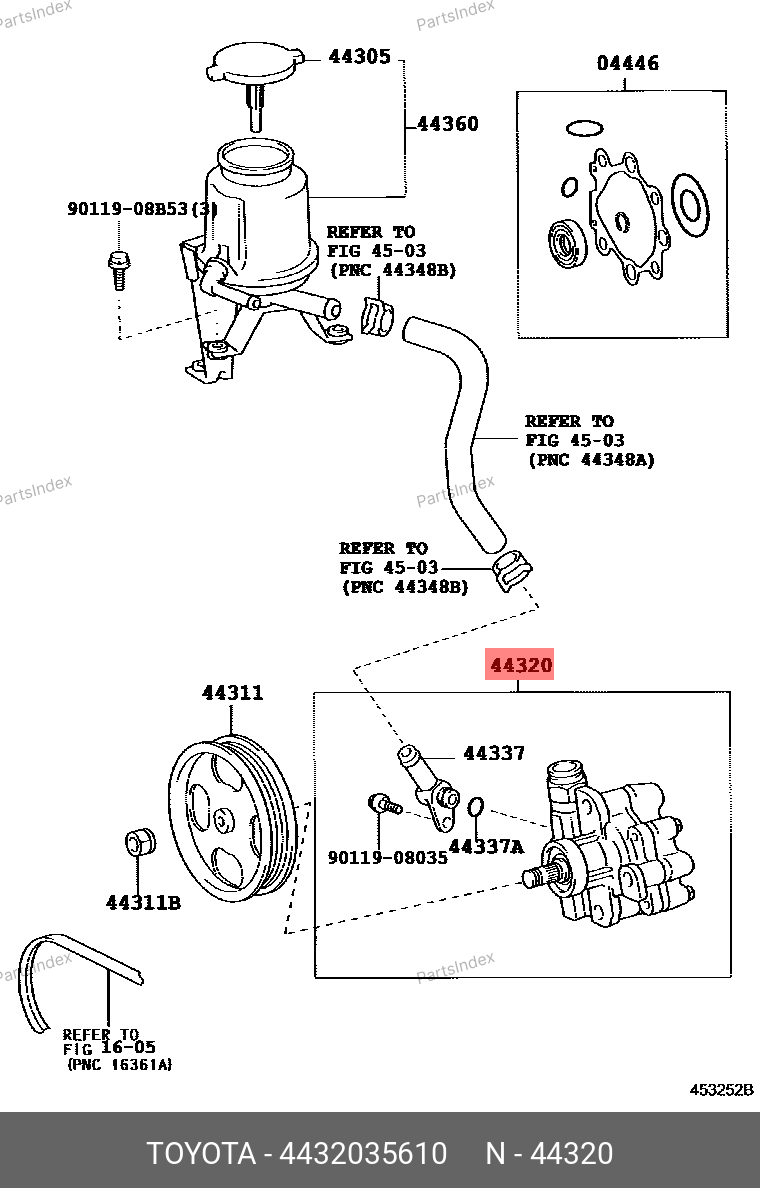 PartsIndex

44305

44360

04446

90119-08B53(3)

REFER TO
FIG 45-03
(PNC 44348B)

REFER TO
FIG 45-03
(PNC 44348A)

PartsIndex

PartsIndex

REFER TO
FIG 45-03
(PNC 44348B)

44320

44311

44337

90119-08035

44337A

44311B

PartsIndex

PartsIndex

REFER TO
FIG 16-05
(PNC 16361A)

453252B

TOYOTA - 4432035610 N - 44320