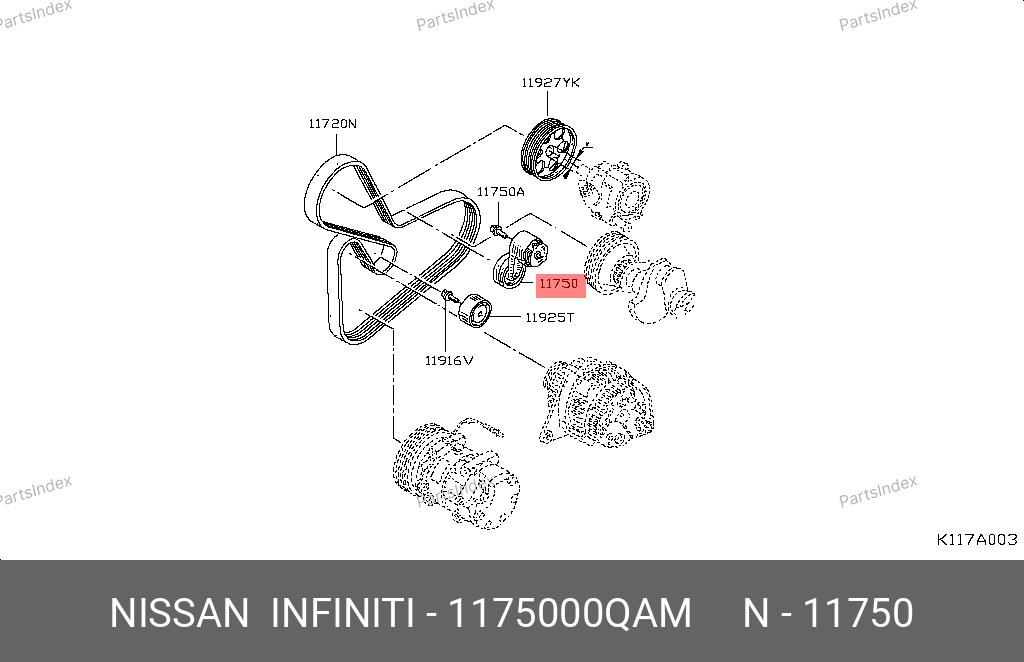 PartsIndex
PartsIndex
PartsIndex
11927YK
11720N
11750A
11750
11925T
11916V
PartsIndex
PartsIndex
PartsIndex
K117A003
NISSAN INFINITI - 1175000QAM N - 11750