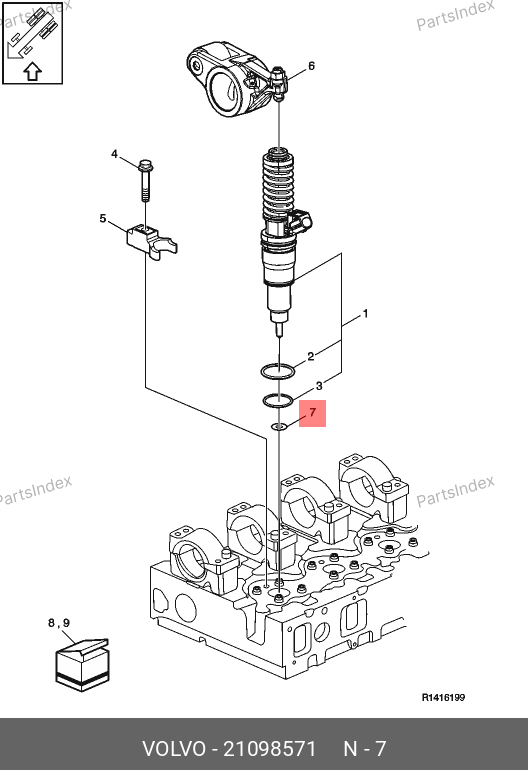 PartsIndex
PartsIndex
6
4
5
1
2
3
7
PartsIndex
PartsIndex
8, 9
R1416199
VOLVO - 21098571 N - 7